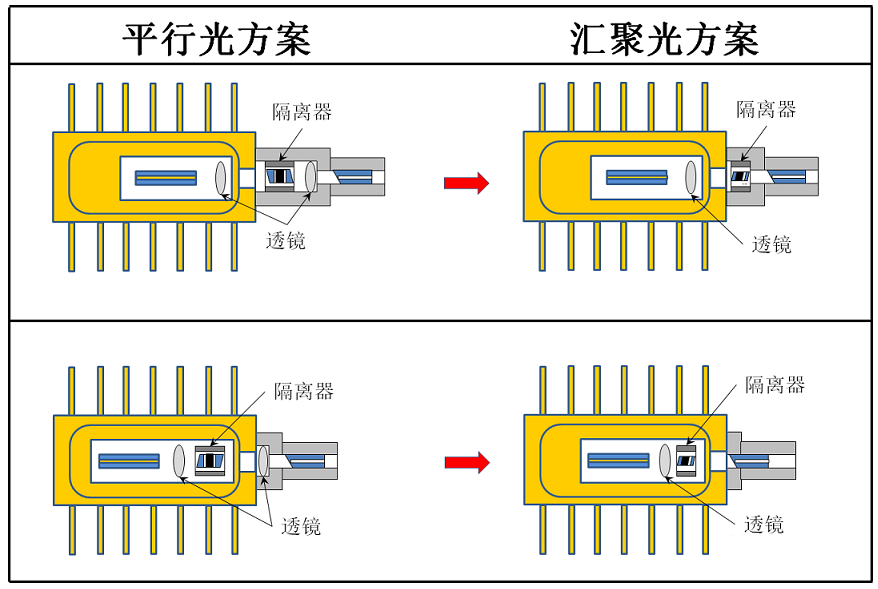 平行光方案

汇聚光方案

隔离器

透镜

隔离器

透镜

隔离器

透镜

隔离器

透镜