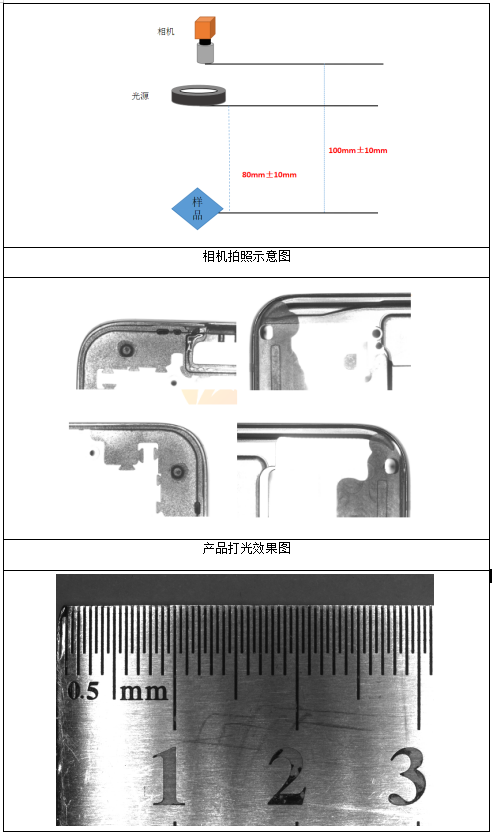 相机

光源

100mm±10mm

80mm±10mm

样品

相机拍照示意图

产品打光效果图

0.5 mm

1

2

3